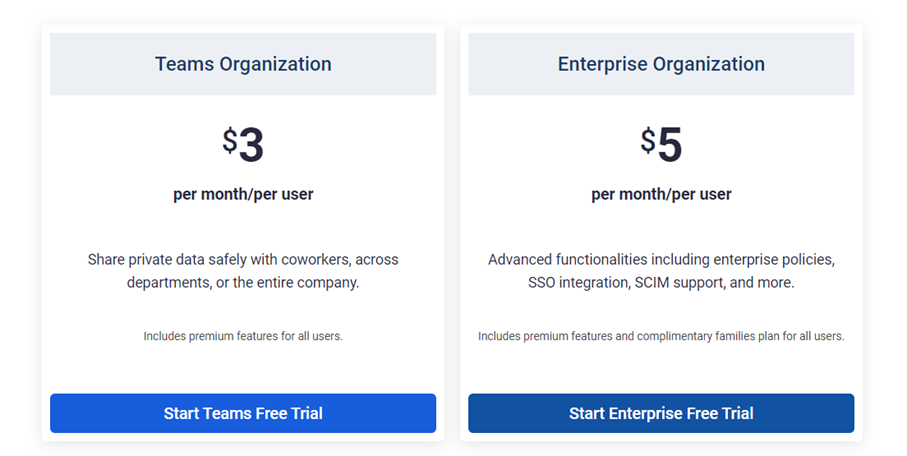 Teams Organization

$3

per month/per user

Share private data safely with coworkers, across departments, or the entire company.

Includes premium features for all users.

Start Teams Free Trial

Enterprise Organization

$5

per month/per user

Advanced functionalities including enterprise policies, SSO integration, SCIM support, and more.

Includes premium features and complimentary families plan for all users.

Start Enterprise Free Trial